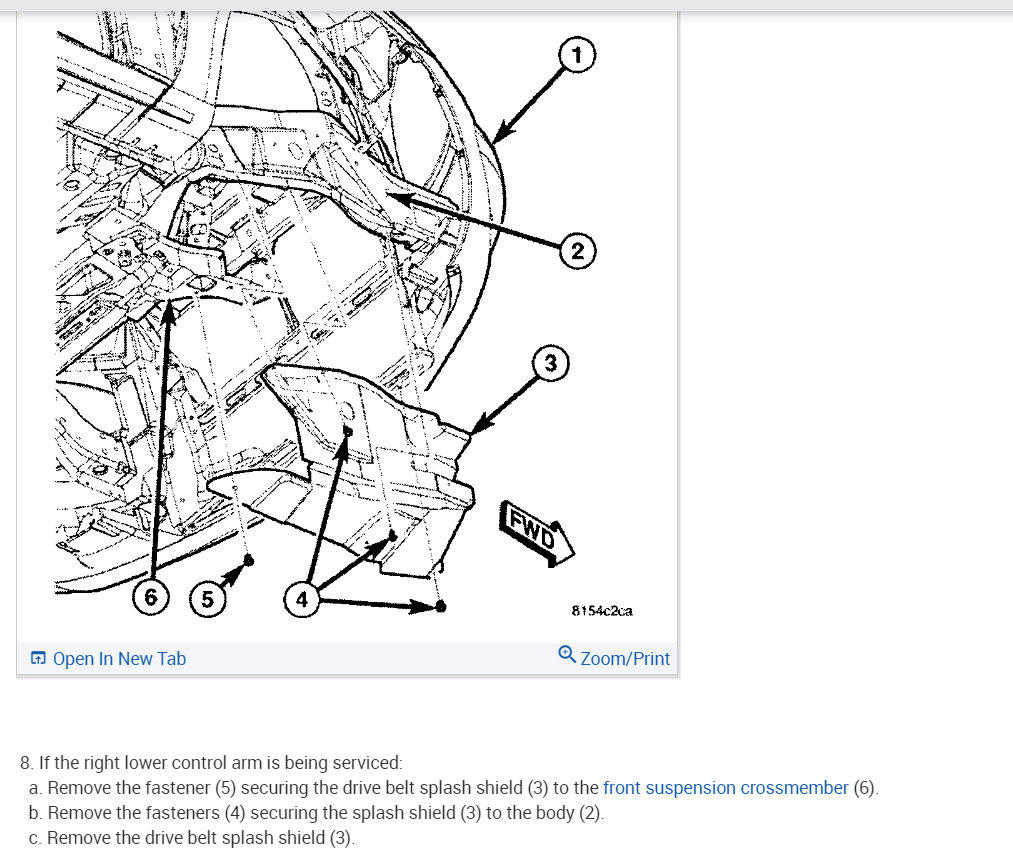 1

2

3

FWD

6 5 4

8154c2ca

Open In New Tab

Zoom/Print

8. If the right lower control arm is being serviced:

a. Remove the fastener (5) securing the drive belt splash shield (3) to the front suspension crossmember (6).

b. Remove the fasteners (4) securing the splash shield (3) to the body (2).

c. Remove the drive belt splash shield (3).