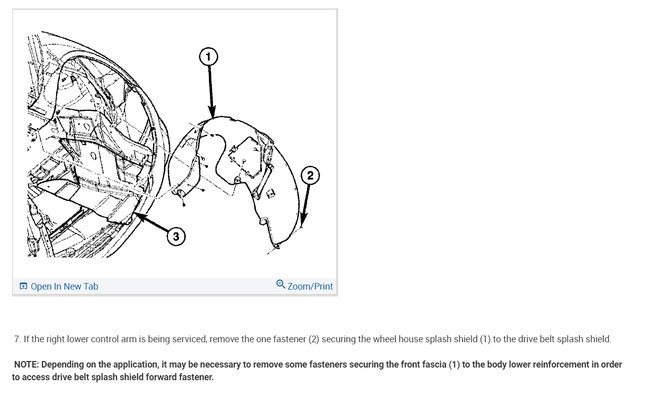 1

2

3

Open In New Tab

Zoom/Print

7. If the right lower control arm is being serviced, remove the one fastener (2) securing the wheel house splash shield (1) to the drive belt splash shield.

NOTE: Depending on the application, it may be necessary to remove some fasteners securing the front fascia (1) to the body lower reinforcement in order to access drive belt splash shield forward fastener.