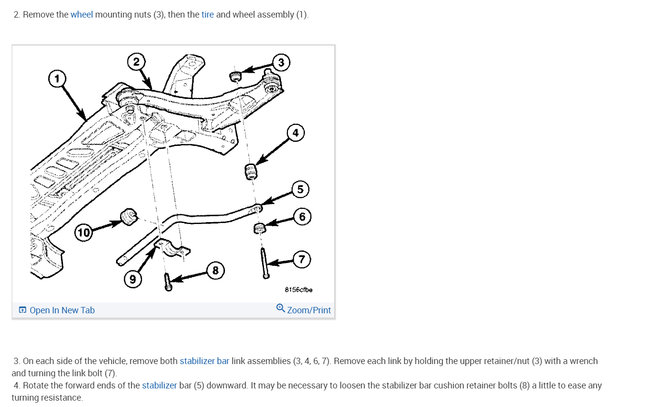 2. Remove the wheel mounting nuts (3), then the tire and wheel assembly (1).

1
2
3
4
5
6
7
8
9
10
8156cfbe

Open In New Tab
Zoom/Print

3. On each side of the vehicle, remove both stabilizer bar link assemblies (3, 4, 6, 7). Remove each link by holding the upper retainer/nut (3) with a wrench and turning the link bolt (7).
4. Rotate the forward ends of the stabilizer bar (5) downward. It may be necessary to loosen the stabilizer bar cushion retainer bolts (8) a little to ease any turning resistance.