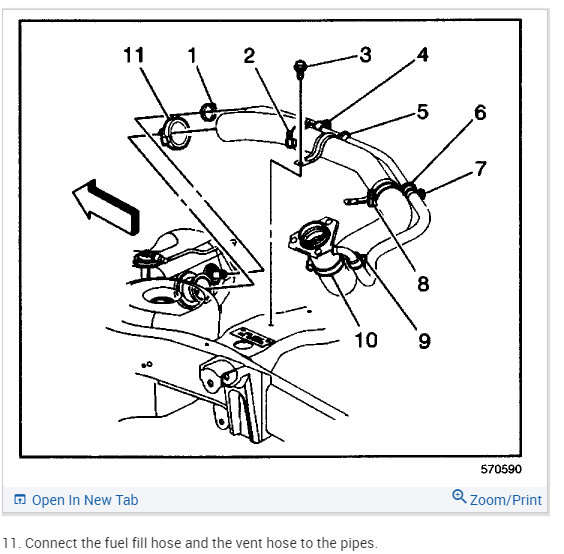 11 1 2 3 4 5 6 7 8 9 10

570590

Open In New Tab

Zoom/Print

11. Connect the fuel fill hose and the vent hose to the pipes.