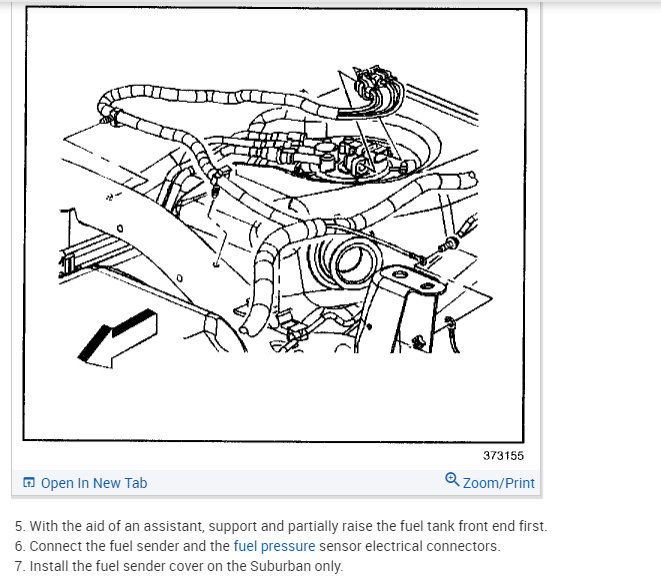 373155

Open In New Tab

Zoom/Print

5. With the aid of an assistant, support and partially raise the fuel tank front end first.
6. Connect the fuel sender and the fuel pressure sensor electrical connectors.
7. Install the fuel sender cover on the Suburban only.