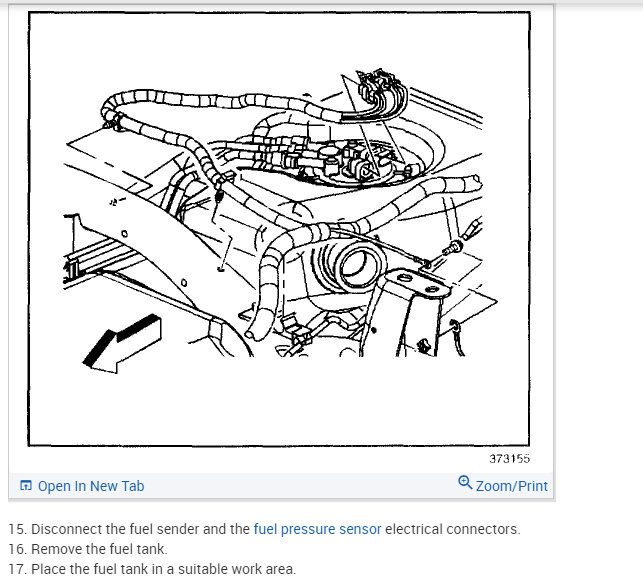 373155

Open In New Tab

Zoom/Print

15. Disconnect the fuel sender and the fuel pressure sensor electrical connectors.
16. Remove the fuel tank.
17. Place the fuel tank in a suitable work area.