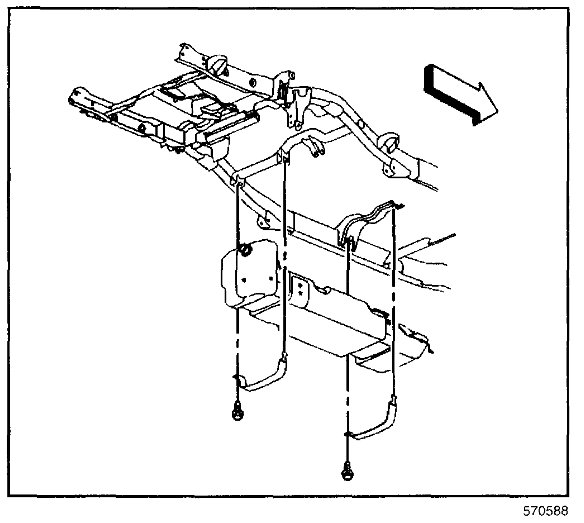 570588