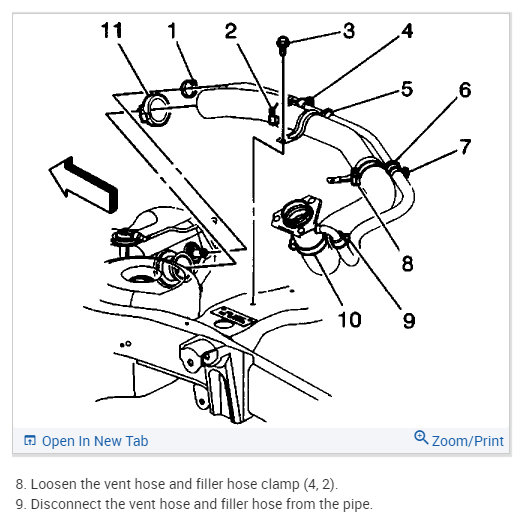 11 1 2 3 4 5 6 7 8 9 10

Open In New Tab
Zoom/Print

8. Loosen the vent hose and filler hose clamp (4, 2).
9. Disconnect the vent hose and filler hose from the pipe.