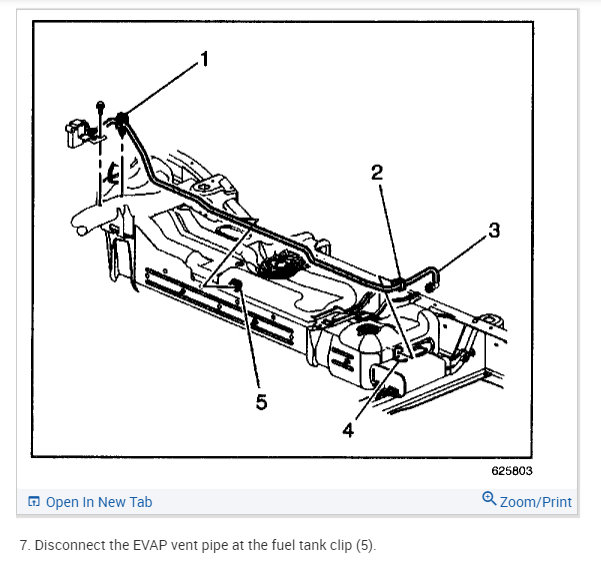 1
2
3
5
4
625803

Open In New Tab
Zoom/Print

7. Disconnect the EVAP vent pipe at the fuel tank clip (5).