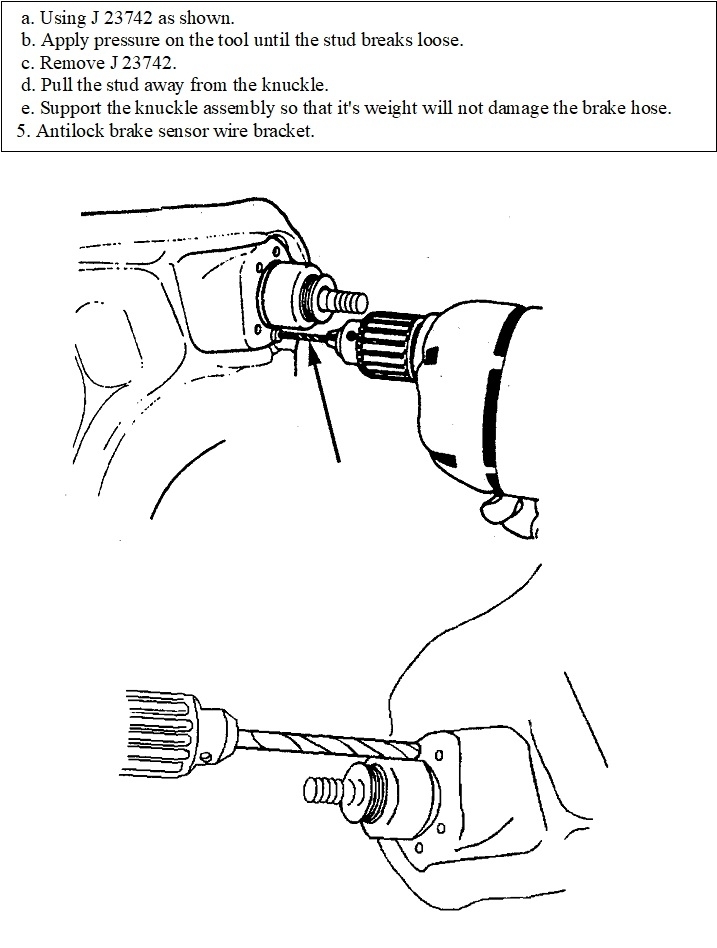 a. Using J 23742 as shown.
b. Apply pressure on the tool until the stud breaks loose.
c. Remove J 23742.
d. Pull the stud away from the knuckle.
e. Support the knuckle assembly so that it's weight will not damage the brake hose.
5. Antilock brake sensor wire bracket.