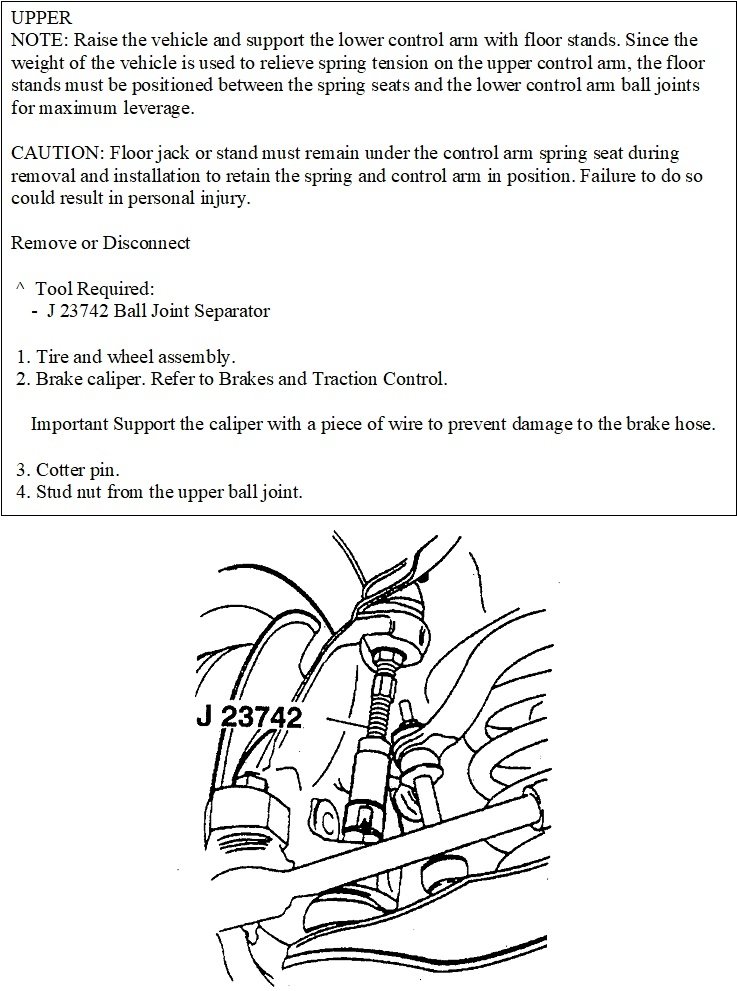 UPPER
NOTE: Raise the vehicle and support the lower control arm with floor stands. Since the weight of the vehicle is used to relieve spring tension on the upper control arm, the floor stands must be positioned between the spring seats and the lower control arm ball joints for maximum leverage.

CAUTION: Floor jack or stand must remain under the control arm spring seat during removal and installation to retain the spring and control arm in position. Failure to do so could result in personal injury.

Remove or Disconnect

^ Tool Required:
- J 23742 Ball Joint Separator

1. Tire and wheel assembly.
2. Brake caliper. Refer to Brakes and Traction Control.

Important Support the caliper with a piece of wire to prevent damage to the brake hose.

3. Cotter pin.
4. Stud nut from the upper ball joint.

J 23742