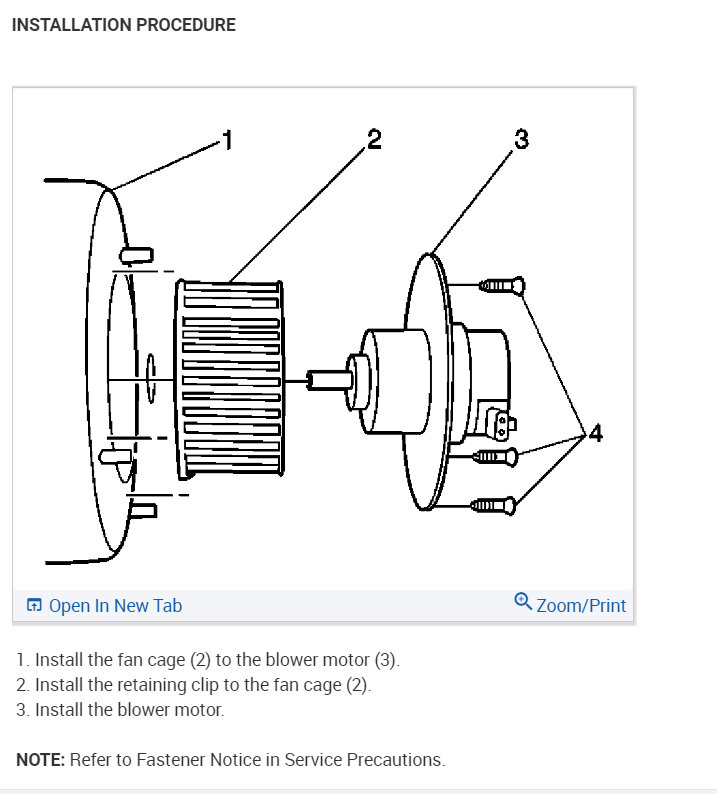 INSTALLATION PROCEDURE

1
2
3
4

Open In New Tab
Zoom/Print

1. Install the fan cage (2) to the blower motor (3).
2. Install the retaining clip to the fan cage (2).
3. Install the blower motor.

NOTE: Refer to Fastener Notice in Service Precautions.