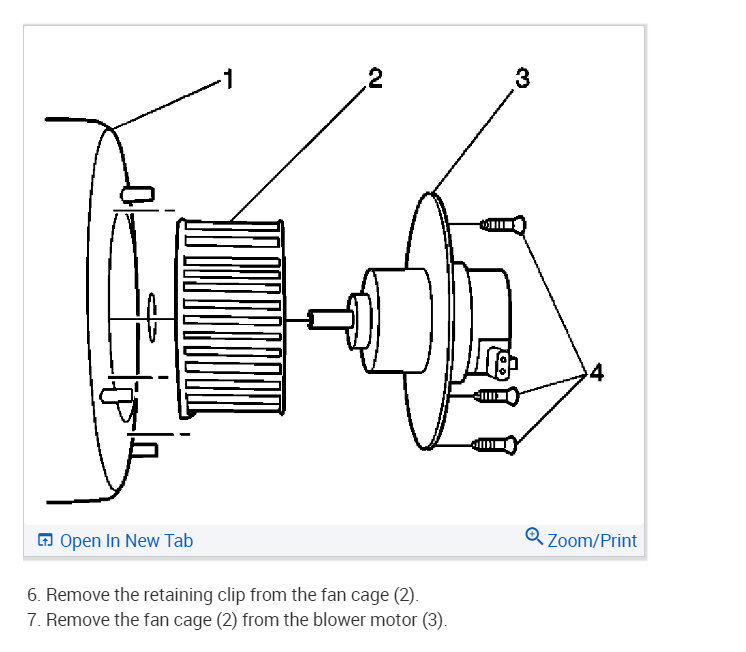 1
2
3
4

Open In New Tab
Zoom/Print

6. Remove the retaining clip from the fan cage (2).
7. Remove the fan cage (2) from the blower motor (3).