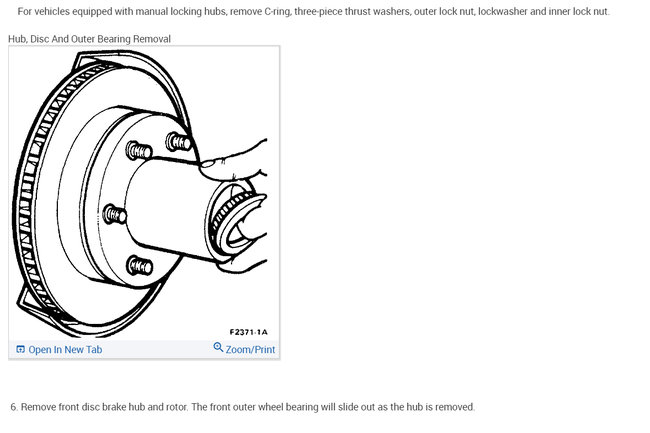 For vehicles equipped with manual locking hubs, remove C-ring, three-piece thrust washers, outer lock nut, lockwasher and inner lock nut.

Hub, Disc And Outer Bearing Removal

F2371-1A

Open In New Tab

Zoom/Print

6. Remove front disc brake hub and rotor. The front outer wheel bearing will slide out as the hub is removed.