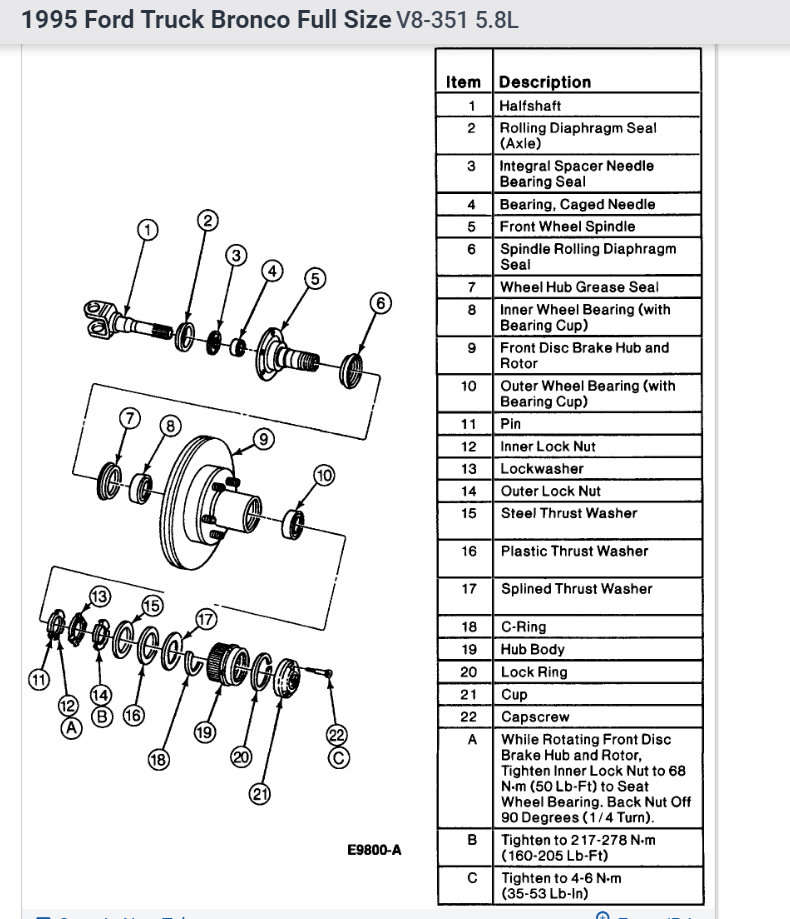 1995 Ford Truck Bronco Full Size V8-351 5.8L

1 2 3 4 5 6 7 8 9 10 13 15 17 11 12 A 14 B 16 18 19 20 21 22 C

E9800-A

| Item | Description |
|---|---|
| 1 | Halfshaft |
| 2 | Rolling Diaphragm Seal (Axle) |
| 3 | Integral Spacer Needle Bearing Seal |
| 4 | Bearing, Caged Needle |
| 5 | Front Wheel Spindle |
| 6 | Spindle Rolling Diaphragm Seal |
| 7 | Wheel Hub Grease Seal |
| 8 | Inner Wheel Bearing (with Bearing Cup) |
| 9 | Front Disc Brake Hub and Rotor |
| 10 | Outer Wheel Bearing (with Bearing Cup) |
| 11 | Pin |
| 12 | Inner Lock Nut |
| 13 | Lockwasher |
| 14 | Outer Lock Nut |
| 15 | Steel Thrust Washer |
| 16 | Plastic Thrust Washer |
| 17 | Splined Thrust Washer |
| 18 | C-Ring |
| 19 | Hub Body |
| 20 | Lock Ring |
| 21 | Cup |
| 22 | Capscrew |
| A | While Rotating Front Disc Brake Hub and Rotor, Tighten Inner Lock Nut to 68 N·m (50 Lb-Ft) to Seat Wheel Bearing. Back Nut Off 90 Degrees (1/4 Turn). |
| B | Tighten to 217-278 N·m (160-205 Lb-Ft) |
| C | Tighten to 4-6 N·m (35-53 Lb-In) |