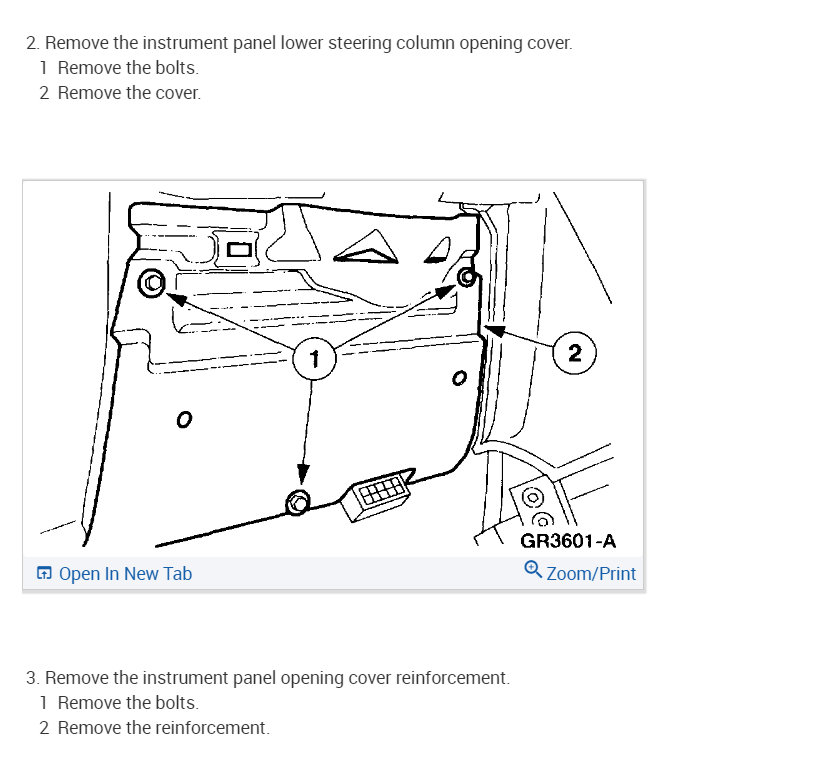 2. Remove the instrument panel lower steering column opening cover.
1 Remove the bolts.
2 Remove the cover.

1

2

GR3601-A

Open In New Tab

Zoom/Print

3. Remove the instrument panel opening cover reinforcement.
1 Remove the bolts.
2 Remove the reinforcement.