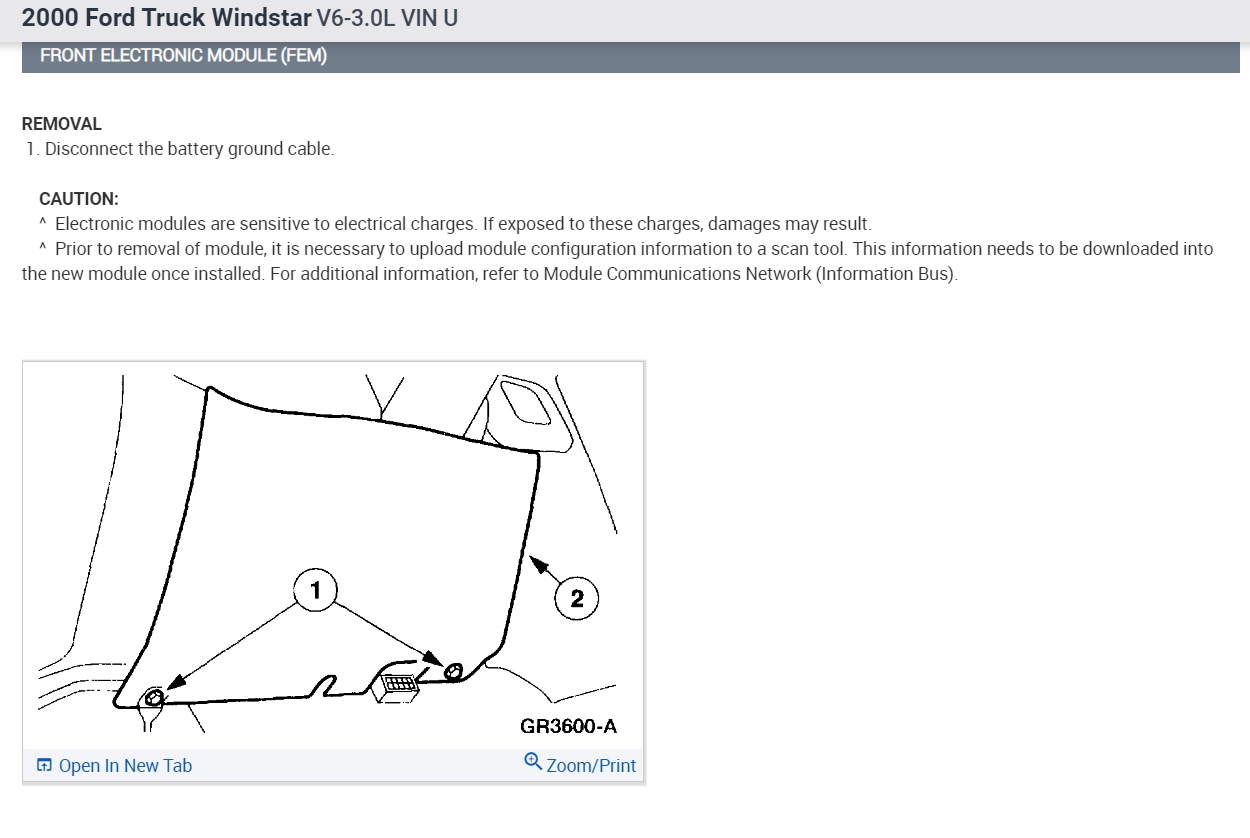 2000 Ford Truck Windstar V6-3.0L VIN U

FRONT ELECTRONIC MODULE (FEM)

REMOVAL
1. Disconnect the battery ground cable.

CAUTION:
^ Electronic modules are sensitive to electrical charges. If exposed to these charges, damages may result.
^ Prior to removal of module, it is necessary to upload module configuration information to a scan tool. This information needs to be downloaded into the new module once installed. For additional information, refer to Module Communications Network (Information Bus).

1

2

GR3600-A

Open In New Tab

Zoom/Print