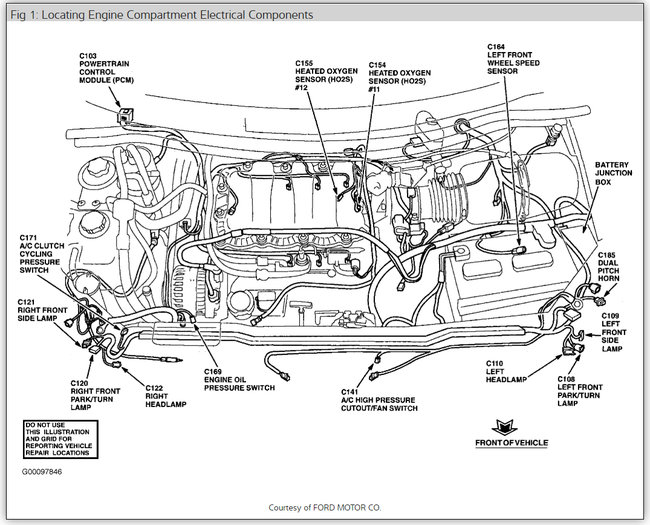 Fig 1: Locating Engine Compartment Electrical Components

C103
POWERTRAIN
CONTROL
MODULE (PCM)

C155
HEATED OXYGEN
SENSOR (HO2S)
#12

C154
HEATED OXYGEN
SENSOR (HO2S)
#11

C164
LEFT FRONT
WHEEL SPEED
SENSOR

BATTERY
JUNCTION
BOX

C171
A/C CLUTCH
CYCLING
PRESSURE
SWITCH

C185
DUAL
PITCH
HORN

C121
RIGHT FRONT
SIDE LAMP

C109
LEFT
FRONT
SIDE
LAMP

C120
RIGHT FRONT
PARK/TURN
LAMP

C122
RIGHT
HEADLAMP

C169
ENGINE OIL
PRESSURE SWITCH

C141
A/C HIGH PRESSURE
CUTOUT/FAN SWITCH

C110
LEFT
HEADLAMP

C108
LEFT FRONT
PARK/TURN
LAMP

DO NOT USE
THIS ILLUSTRATION
AND GRID FOR
REPORTING VEHICLE
REPAIR LOCATIONS

FRONT OF VEHICLE

G00097846

Courtesy of FORD MOTOR CO.