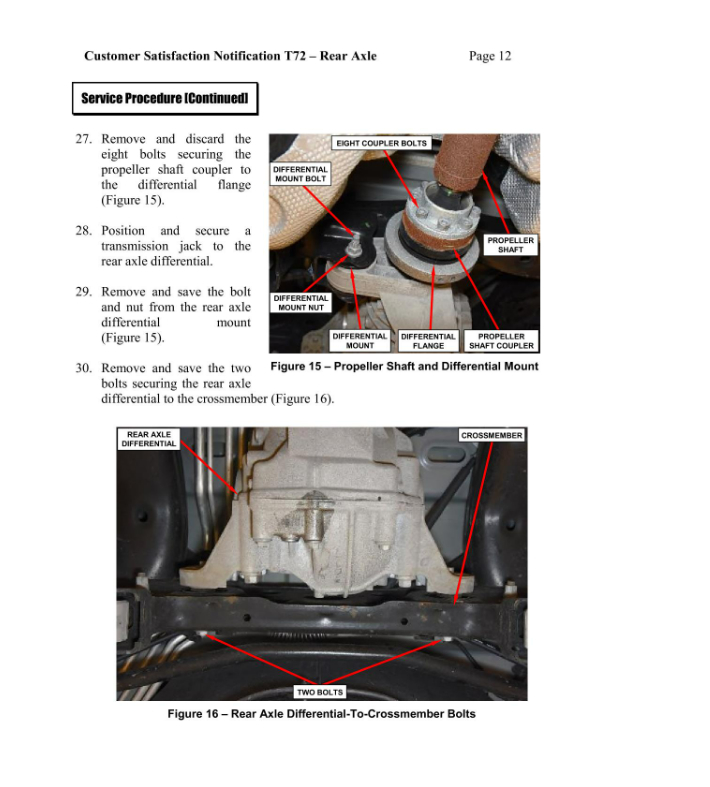 Customer Satisfaction Notification T72 – Rear Axle Page 12

Service Procedure [Continued]

27. Remove and discard the eight bolts securing the propeller shaft coupler to the differential flange (Figure 15).

28. Position and secure a transmission jack to the rear axle differential.

29. Remove and save the bolt and nut from the rear axle differential mount (Figure 15).

30. Remove and save the two bolts securing the rear axle differential to the crossmember (Figure 16).

EIGHT COUPLER BOLTS
DIFFERENTIAL MOUNT BOLT
PROPELLER SHAFT
DIFFERENTIAL MOUNT NUT
DIFFERENTIAL MOUNT
DIFFERENTIAL FLANGE
PROPELLER SHAFT COUPLER

Figure 15 – Propeller Shaft and Differential Mount

REAR AXLE DIFFERENTIAL
CROSSMEMBER
TWO BOLTS

Figure 16 – Rear Axle Differential-To-Crossmember Bolts