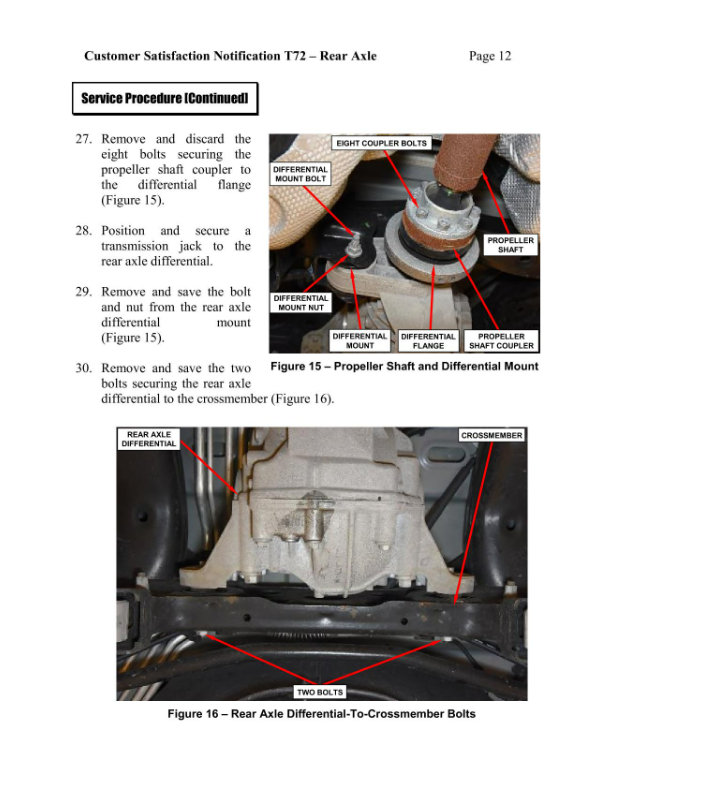 Customer Satisfaction Notification T72 – Rear Axle

Page 12

Service Procedure [Continued]

27. Remove and discard the eight bolts securing the propeller shaft coupler to the differential flange (Figure 15).

28. Position and secure a transmission jack to the rear axle differential.

29. Remove and save the bolt and nut from the rear axle differential mount (Figure 15).

30. Remove and save the two bolts securing the rear axle differential to the crossmember (Figure 16).

EIGHT COUPLER BOLTS

DIFFERENTIAL MOUNT BOLT

PROPELLER SHAFT

DIFFERENTIAL MOUNT NUT

DIFFERENTIAL MOUNT

DIFFERENTIAL FLANGE

PROPELLER SHAFT COUPLER

Figure 15 – Propeller Shaft and Differential Mount

REAR AXLE DIFFERENTIAL

CROSSMEMBER

TWO BOLTS

Figure 16 – Rear Axle Differential-To-Crossmember Bolts