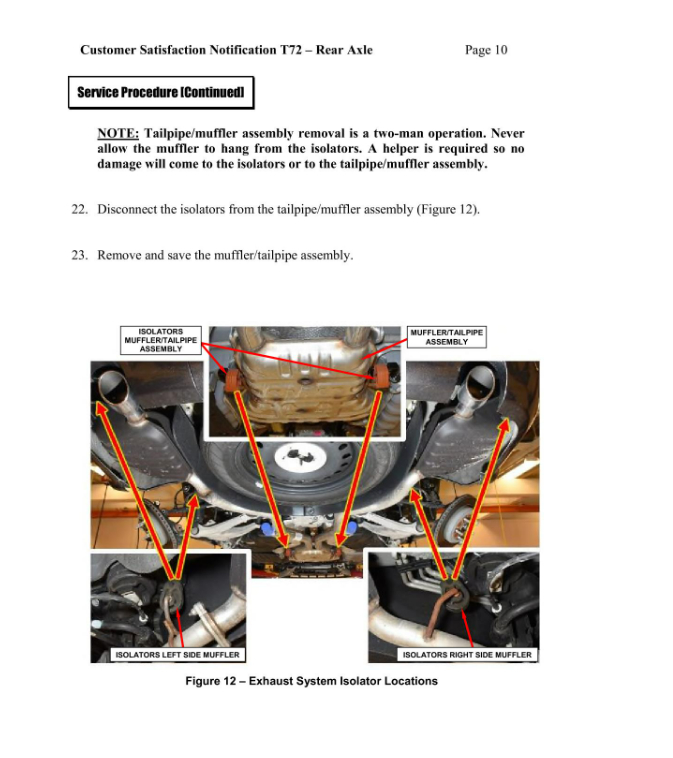 Customer Satisfaction Notification T72 – Rear Axle Page 10

Service Procedure (Continued)

NOTE: Tailpipe/muffler assembly removal is a two-man operation. Never allow the muffler to hang from the isolators. A helper is required so no damage will come to the isolators or to the tailpipe/muffler assembly.

22. Disconnect the isolators from the tailpipe/muffler assembly (Figure 12).

23. Remove and save the muffler/tailpipe assembly.

ISOLATORS MUFFLER/TAILPIPE ASSEMBLY

MUFFLER/TAILPIPE ASSEMBLY

ISOLATORS LEFT SIDE MUFFLER

ISOLATORS RIGHT SIDE MUFFLER

Figure 12 – Exhaust System Isolator Locations