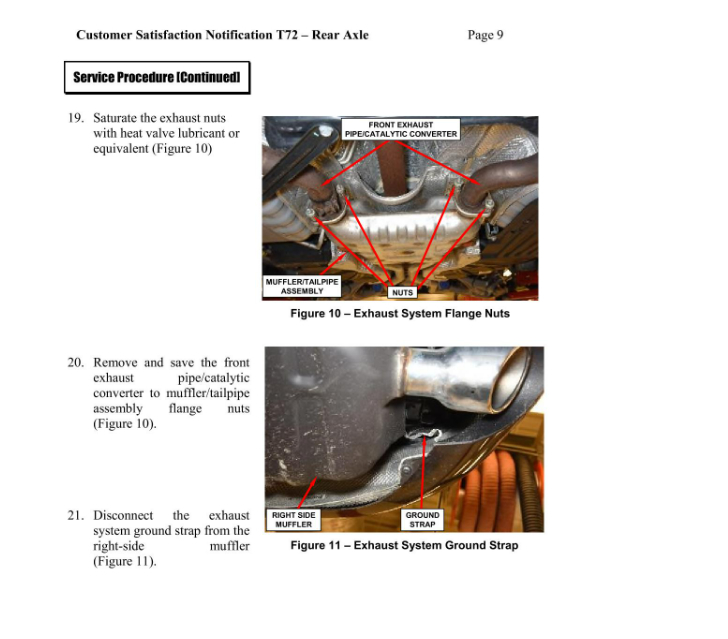 Customer Satisfaction Notification T72 – Rear Axle

Page 9

Service Procedure [Continued]

19. Saturate the exhaust nuts with heat valve lubricant or equivalent (Figure 10)

FRONT EXHAUST PIPE/CATALYTIC CONVERTER

MUFFLER/TAILPIPE ASSEMBLY

NUTS

Figure 10 – Exhaust System Flange Nuts

20. Remove and save the front exhaust pipe/catalytic converter to muffler/tailpipe assembly flange nuts (Figure 10).

21. Disconnect the exhaust system ground strap from the right-side muffler (Figure 11).

RIGHT SIDE MUFFLER

GROUND STRAP

Figure 11 – Exhaust System Ground Strap