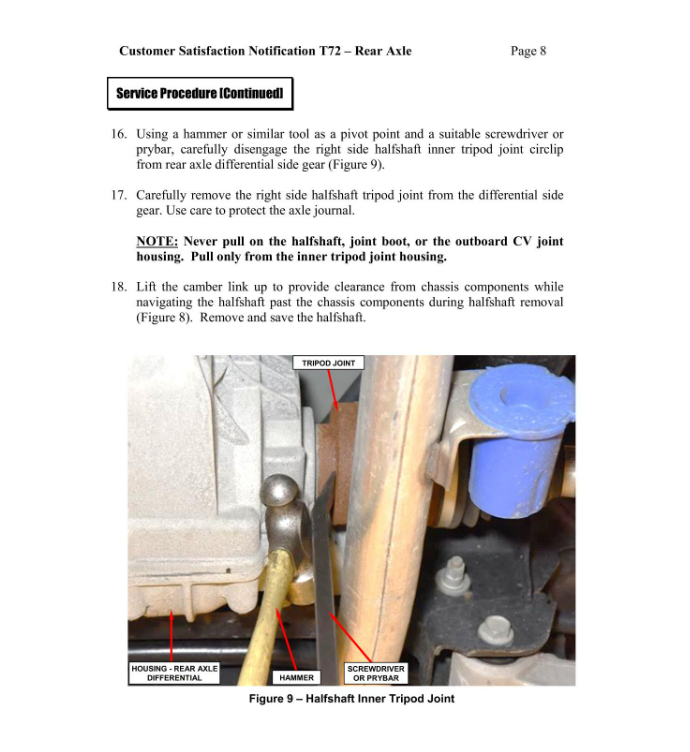 Customer Satisfaction Notification T72 – Rear Axle Page 8

Service Procedure [Continued]

16. Using a hammer or similar tool as a pivot point and a suitable screwdriver or prybar, carefully disengage the right side halfshaft inner tripod joint circlip from rear axle differential side gear (Figure 9).

17. Carefully remove the right side halfshaft tripod joint from the differential side gear. Use care to protect the axle journal.

NOTE: Never pull on the halfshaft, joint boot, or the outboard CV joint housing. Pull only from the inner tripod joint housing.

18. Lift the camber link up to provide clearance from chassis components while navigating the halfshaft past the chassis components during halfshaft removal (Figure 8). Remove and save the halfshaft.

TRIPOD JOINT

HOUSING - REAR AXLE DIFFERENTIAL

HAMMER

SCREWDRIVER OR PRYBAR

Figure 9 – Halfshaft Inner Tripod Joint