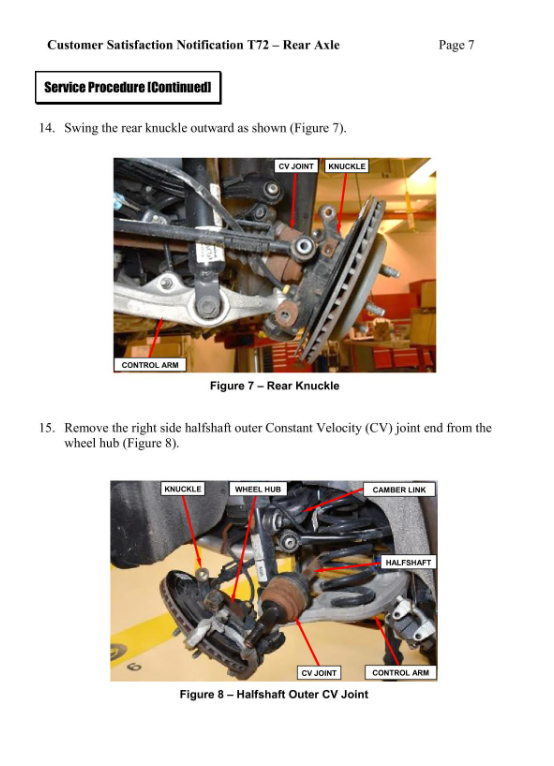 Customer Satisfaction Notification T72 – Rear Axle Page 7

Service Procedure [Continued]

14. Swing the rear knuckle outward as shown (Figure 7).

CV JOINT
KNUCKLE
CONTROL ARM

Figure 7 – Rear Knuckle

15. Remove the right side halfshaft outer Constant Velocity (CV) joint end from the wheel hub (Figure 8).

KNUCKLE
WHEEL HUB
CAMBER LINK
HALFSHAFT
CV JOINT
CONTROL ARM

Figure 8 – Halfshaft Outer CV Joint