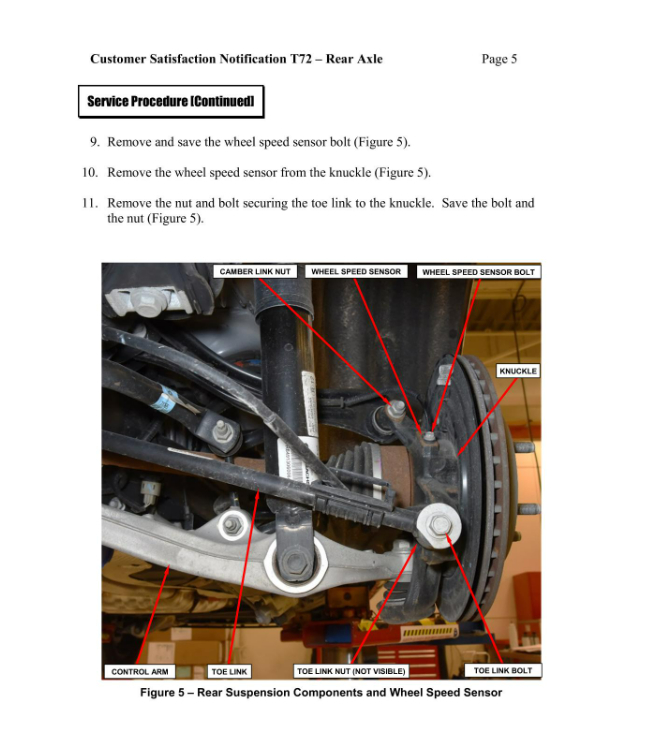 Customer Satisfaction Notification T72 – Rear Axle

Page 5

Service Procedure [Continued]

9. Remove and save the wheel speed sensor bolt (Figure 5).

10. Remove the wheel speed sensor from the knuckle (Figure 5).

11. Remove the nut and bolt securing the toe link to the knuckle. Save the bolt and the nut (Figure 5).

CAMBER LINK NUT

WHEEL SPEED SENSOR

WHEEL SPEED SENSOR BOLT

KNUCKLE

CONTROL ARM

TOE LINK

TOE LINK NUT (NOT VISIBLE)

TOE LINK BOLT

Figure 5 – Rear Suspension Components and Wheel Speed Sensor