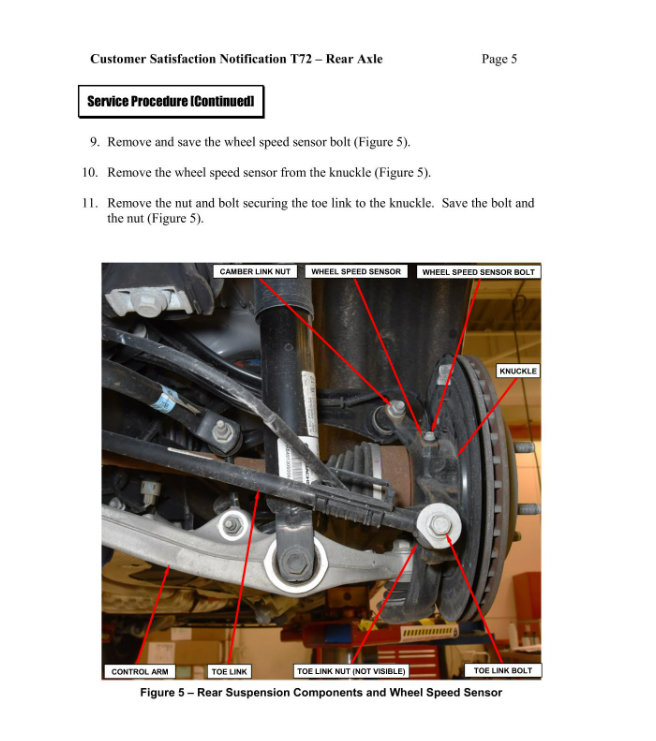 Customer Satisfaction Notification T72 – Rear Axle

Page 5

Service Procedure [Continued]

9. Remove and save the wheel speed sensor bolt (Figure 5).

10. Remove the wheel speed sensor from the knuckle (Figure 5).

11. Remove the nut and bolt securing the toe link to the knuckle. Save the bolt and the nut (Figure 5).

CAMBER LINK NUT

WHEEL SPEED SENSOR

WHEEL SPEED SENSOR BOLT

KNUCKLE

CONTROL ARM

TOE LINK

TOE LINK NUT (NOT VISIBLE)

TOE LINK BOLT

Figure 5 – Rear Suspension Components and Wheel Speed Sensor