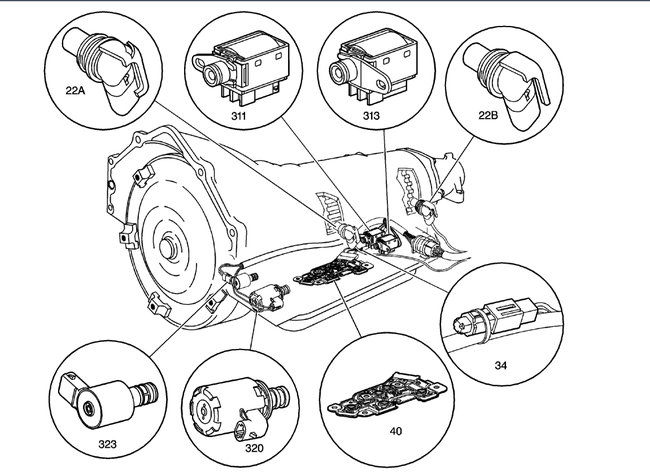 22A
311
313
22B
34
323
320
40