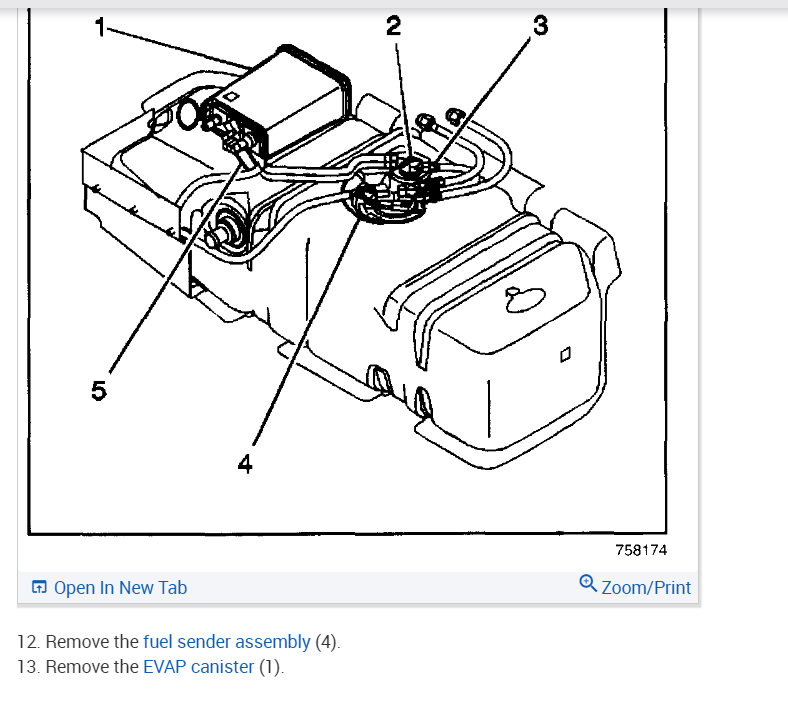 1
2
3
5
4
758174

Open In New Tab
Zoom/Print

12. Remove the fuel sender assembly (4).
13. Remove the EVAP canister (1).