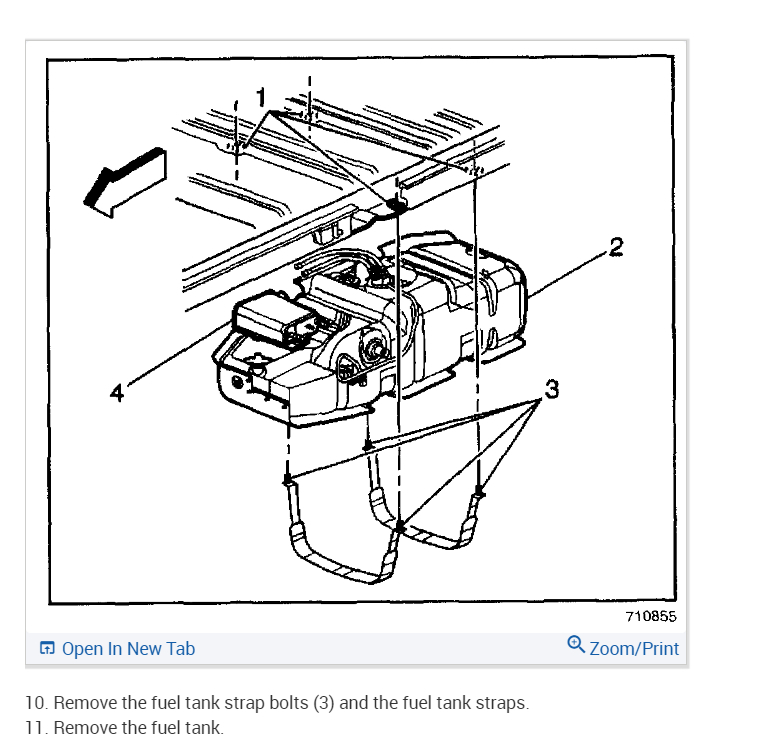 1
2
4
3
710855

Open In New Tab
Zoom/Print

10. Remove the fuel tank strap bolts (3) and the fuel tank straps.
11. Remove the fuel tank.