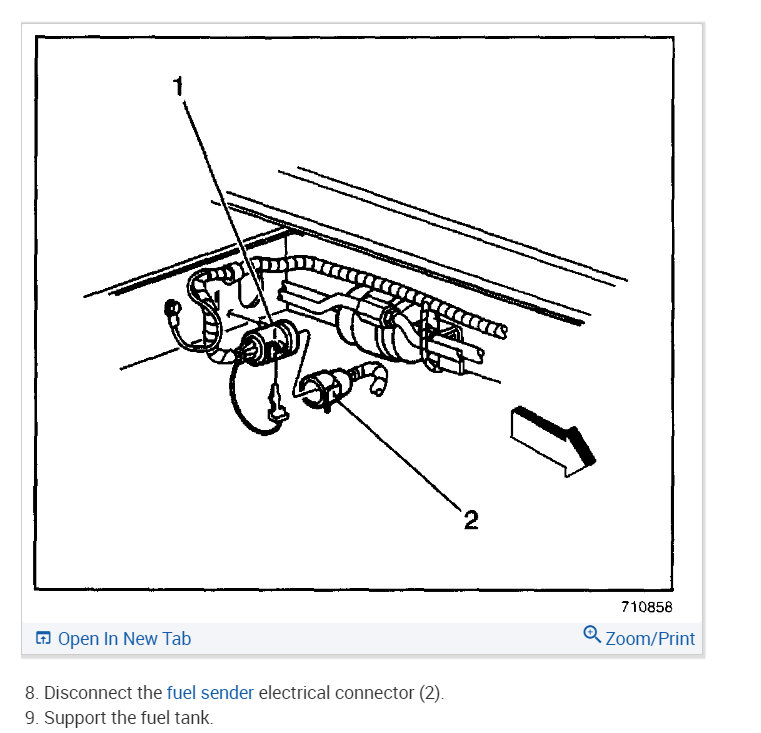 1

2

710858

Open In New Tab

Zoom/Print

8. Disconnect the fuel sender electrical connector (2).
9. Support the fuel tank.