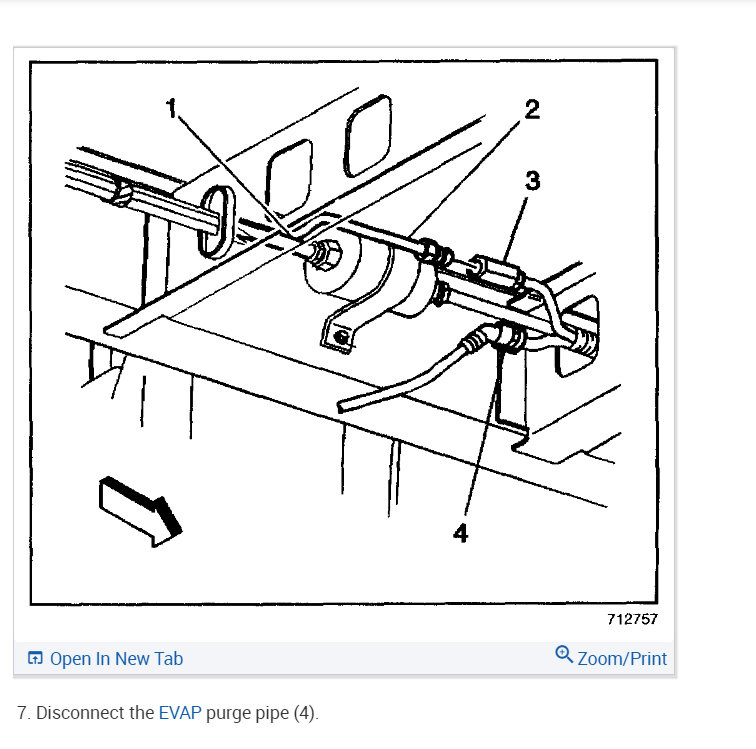 1
2
3
4
712757

Open In New Tab
Zoom/Print

7. Disconnect the EVAP purge pipe (4).