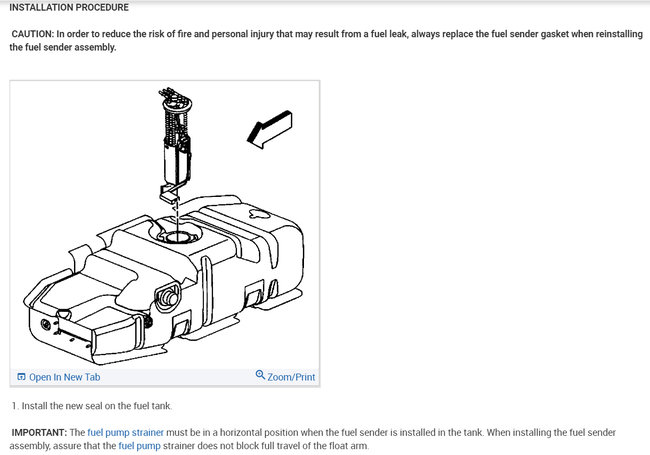 INSTALLATION PROCEDURE

CAUTION: In order to reduce the risk of fire and personal injury that may result from a fuel leak, always replace the fuel sender gasket when reinstalling the fuel sender assembly.

Open In New Tab

Zoom/Print

1. Install the new seal on the fuel tank.

IMPORTANT: The fuel pump strainer must be in a horizontal position when the fuel sender is installed in the tank. When installing the fuel sender assembly, assure that the fuel pump strainer does not block full travel of the float arm.