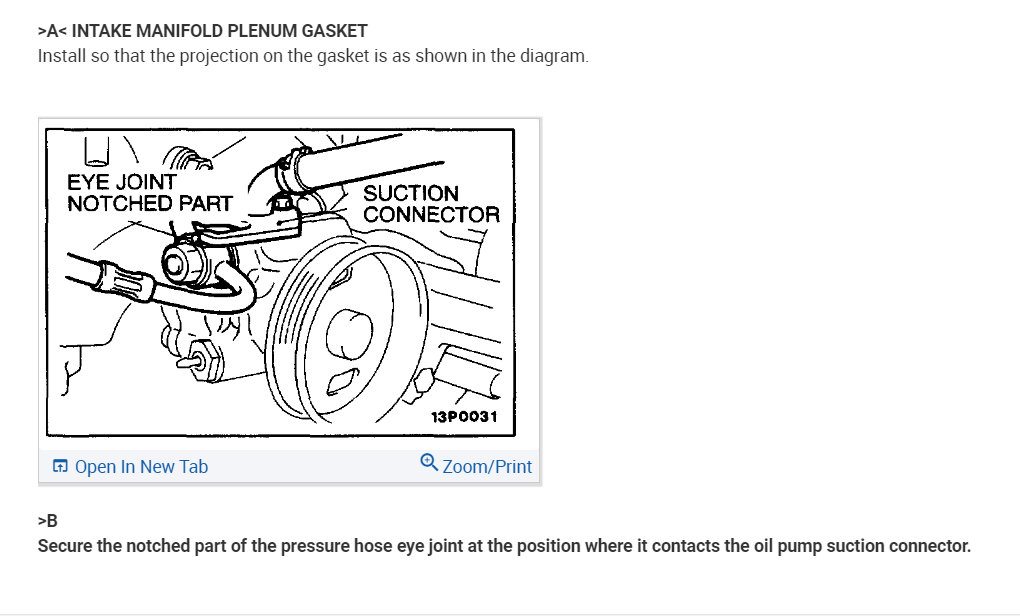 >A< INTAKE MANIFOLD PLENUM GASKET
Install so that the projection on the gasket is as shown in the diagram.

EYE JOINT NOTCHED PART

SUCTION CONNECTOR

13P0031

Open In New Tab

Zoom/Print

>B
Secure the notched part of the pressure hose eye joint at the position where it contacts the oil pump suction connector.