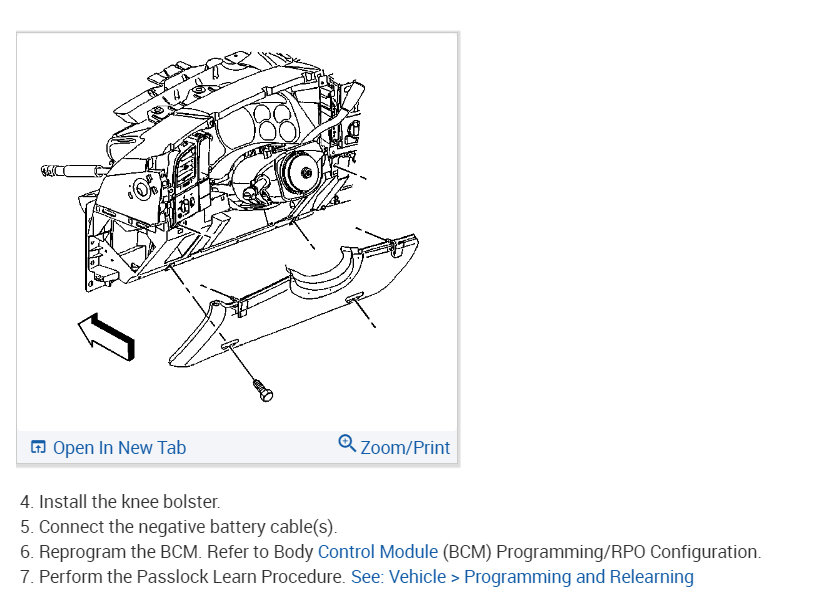 Open In New Tab
Zoom/Print

4. Install the knee bolster.
5. Connect the negative battery cable(s).
6. Reprogram the BCM. Refer to Body Control Module (BCM) Programming/RPO Configuration.
7. Perform the Passlock Learn Procedure. See: Vehicle > Programming and Relearning