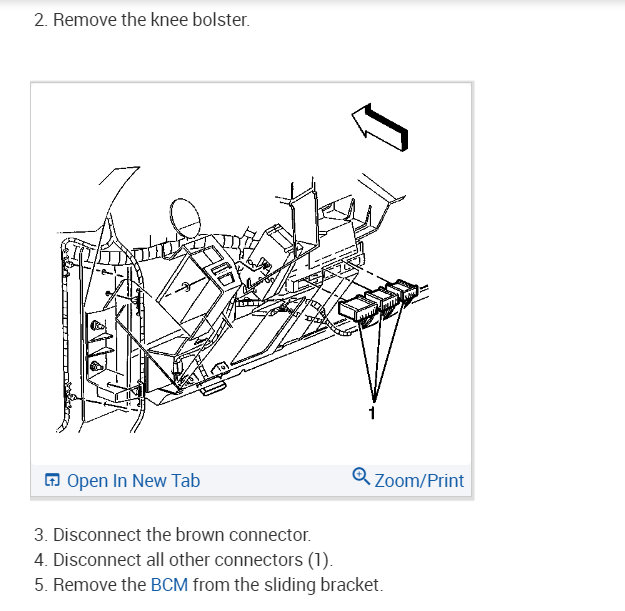 2. Remove the knee bolster.

1

Open In New Tab

Zoom/Print

3. Disconnect the brown connector.
4. Disconnect all other connectors (1).
5. Remove the BCM from the sliding bracket.