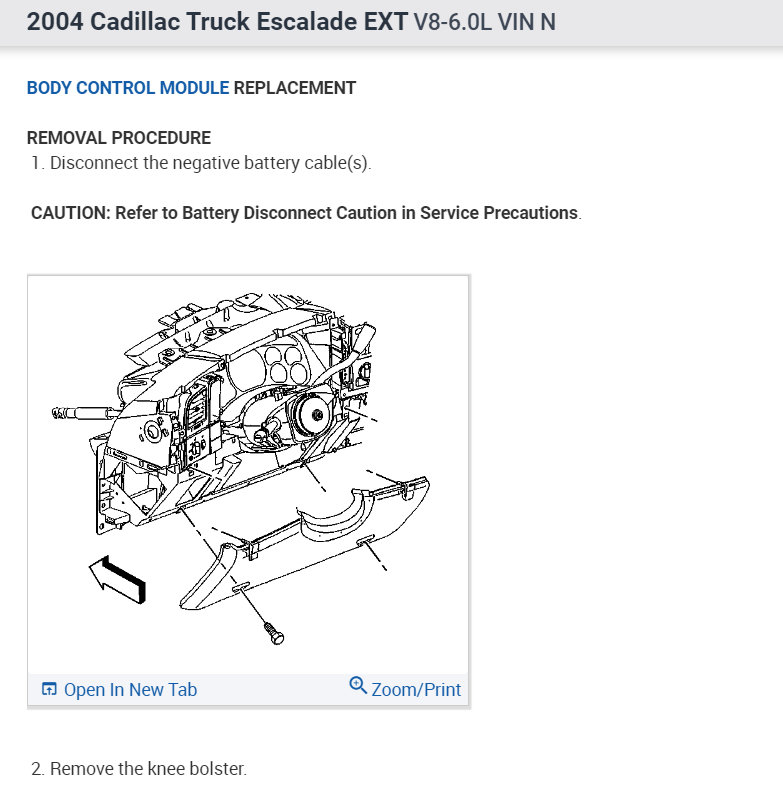 2004 Cadillac Truck Escalade EXT V8-6.0L VIN N

BODY CONTROL MODULE REPLACEMENT

REMOVAL PROCEDURE

1. Disconnect the negative battery cable(s).

CAUTION: Refer to Battery Disconnect Caution in Service Precautions.

Open In New Tab

Zoom/Print

2. Remove the knee bolster.