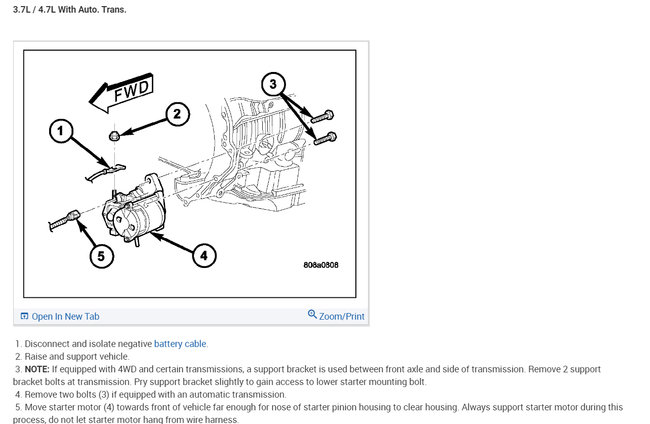 3.7L / 4.7L With Auto. Trans.

FWD

1

2

3

4

5

808a0808

Open In New Tab

Zoom/Print

1. Disconnect and isolate negative battery cable.
2. Raise and support vehicle.
3. NOTE: If equipped with 4WD and certain transmissions, a support bracket is used between front axle and side of transmission. Remove 2 support bracket bolts at transmission. Pry support bracket slightly to gain access to lower starter mounting bolt.
4. Remove two bolts (3) if equipped with an automatic transmission.
5. Move starter motor (4) towards front of vehicle far enough for nose of starter pinion housing to clear housing. Always support starter motor during this process, do not let starter motor hang from wire harness.