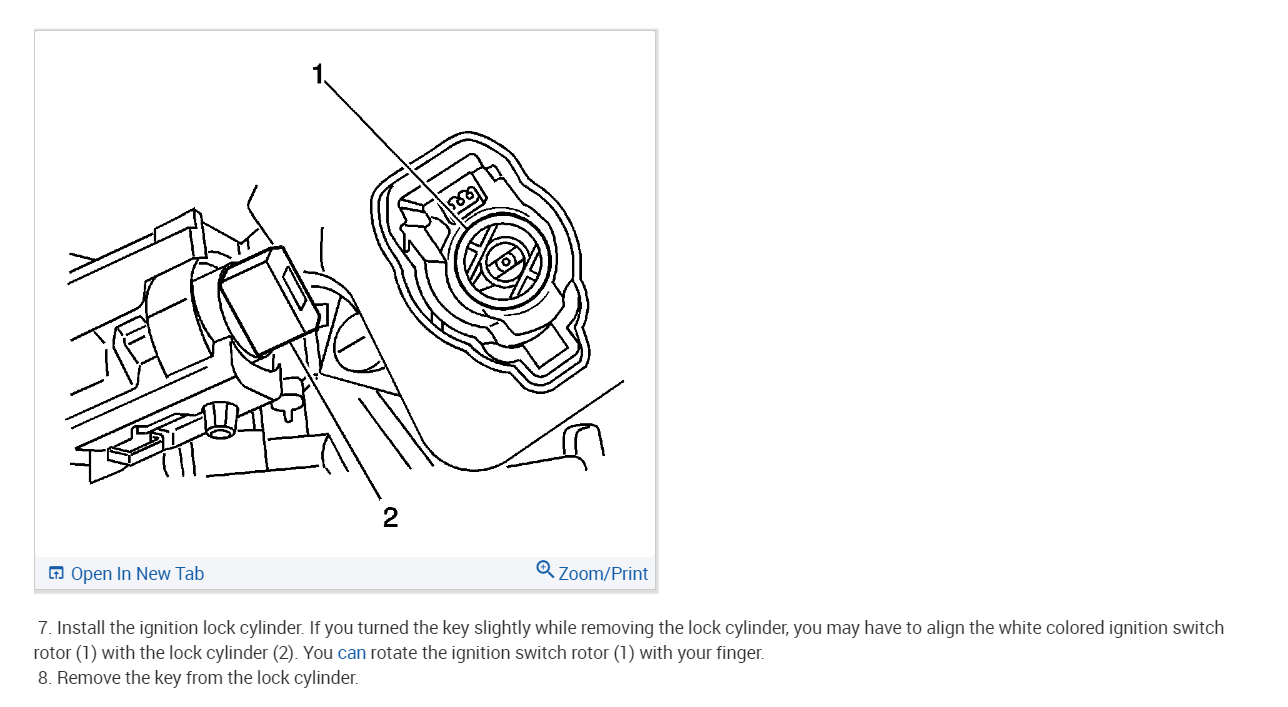 1

2

Open In New Tab

Zoom/Print

7. Install the ignition lock cylinder. If you turned the key slightly while removing the lock cylinder, you may have to align the white colored ignition switch rotor (1) with the lock cylinder (2). You can rotate the ignition switch rotor (1) with your finger.
8. Remove the key from the lock cylinder.