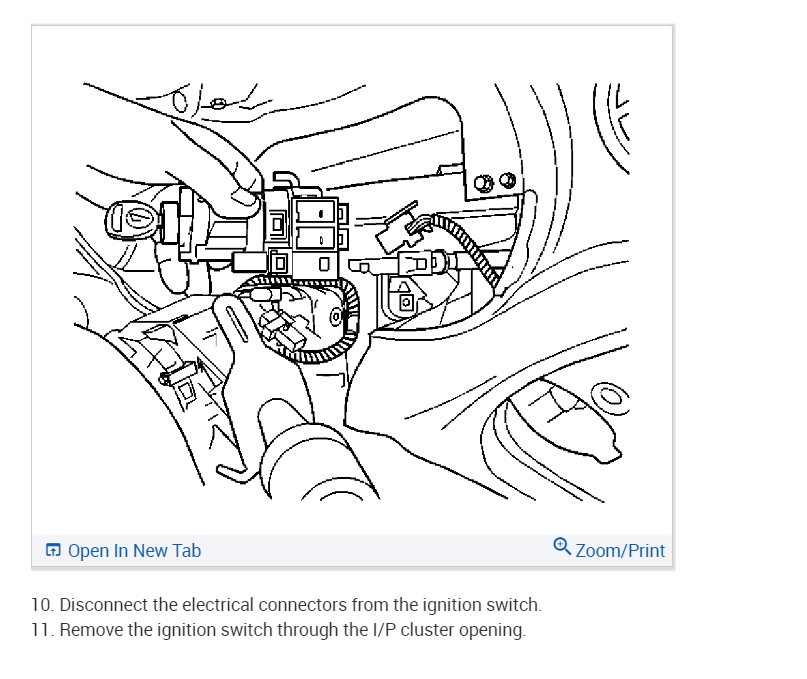 Open In New Tab

Zoom/Print

10. Disconnect the electrical connectors from the ignition switch.
11. Remove the ignition switch through the I/P cluster opening.