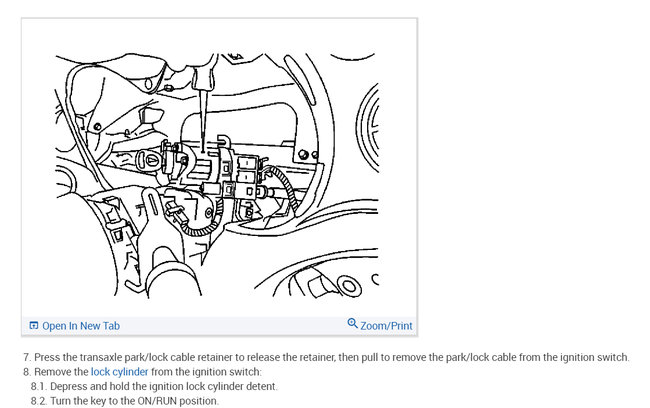 Open In New Tab

Zoom/Print

7. Press the transaxle park/lock cable retainer to release the retainer, then pull to remove the park/lock cable from the ignition switch.
8. Remove the lock cylinder from the ignition switch:
8.1. Depress and hold the ignition lock cylinder detent.
8.2. Turn the key to the ON/RUN position.