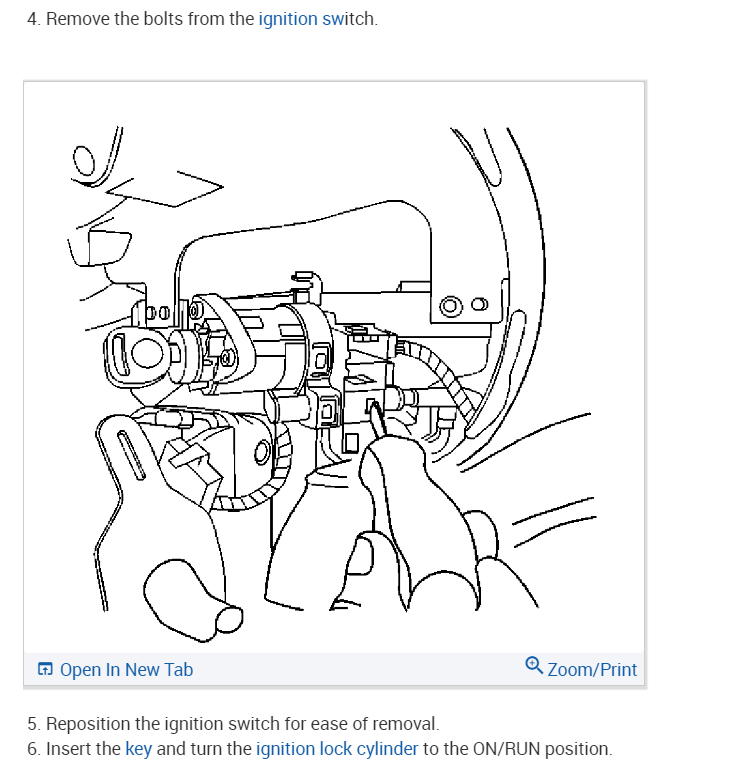 4. Remove the bolts from the ignition switch.

Open In New Tab

Zoom/Print

5. Reposition the ignition switch for ease of removal.
6. Insert the key and turn the ignition lock cylinder to the ON/RUN position.