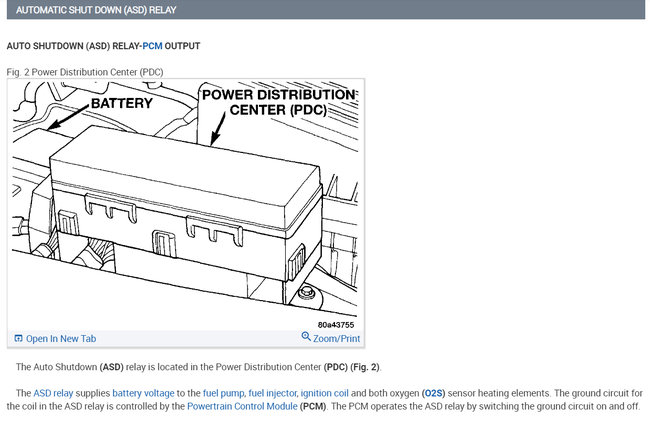 AUTOMATIC SHUT DOWN (ASD) RELAY

AUTO SHUTDOWN (ASD) RELAY-PCM OUTPUT

Fig. 2 Power Distribution Center (PDC)

BATTERY

POWER DISTRIBUTION CENTER (PDC)

80a43755

Open In New Tab

Zoom/Print

The Auto Shutdown (ASD) relay is located in the Power Distribution Center (PDC) (Fig. 2).

The ASD relay supplies battery voltage to the fuel pump, fuel injector, ignition coil and both oxygen (O2S) sensor heating elements. The ground circuit for the coil in the ASD relay is controlled by the Powertrain Control Module (PCM). The PCM operates the ASD relay by switching the ground circuit on and off.