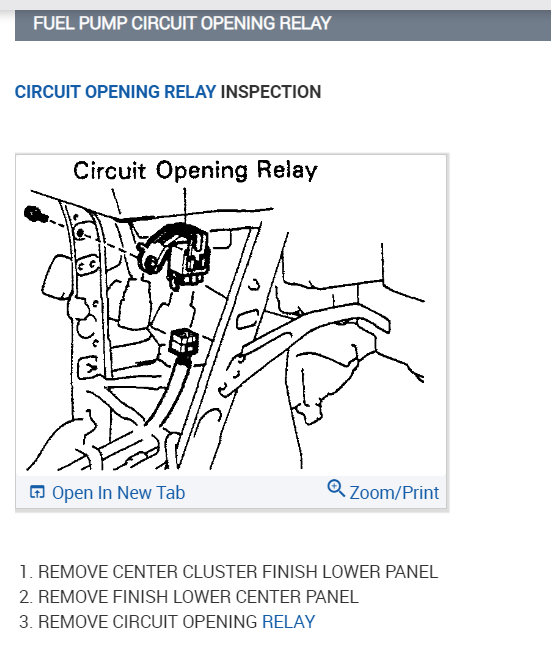 FUEL PUMP CIRCUIT OPENING RELAY

CIRCUIT OPENING RELAY INSPECTION

Circuit Opening Relay

Open In New Tab

Zoom/Print

1. REMOVE CENTER CLUSTER FINISH LOWER PANEL
2. REMOVE FINISH LOWER CENTER PANEL
3. REMOVE CIRCUIT OPENING RELAY