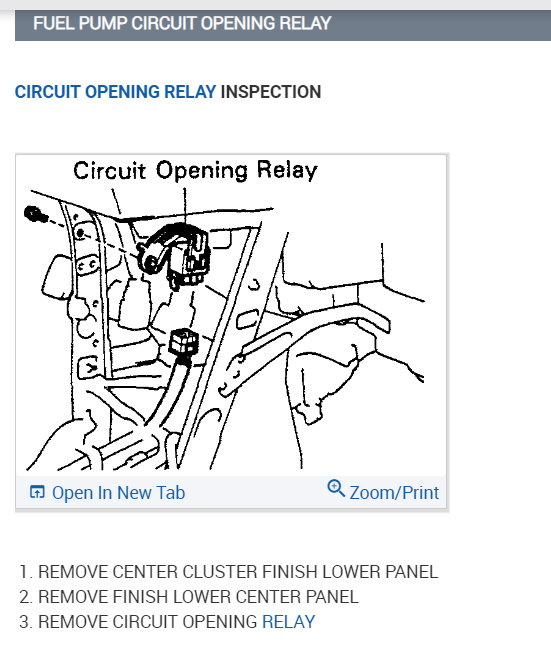 FUEL PUMP CIRCUIT OPENING RELAY

CIRCUIT OPENING RELAY INSPECTION

Circuit Opening Relay

Open In New Tab

Zoom/Print

1. REMOVE CENTER CLUSTER FINISH LOWER PANEL
2. REMOVE FINISH LOWER CENTER PANEL
3. REMOVE CIRCUIT OPENING RELAY