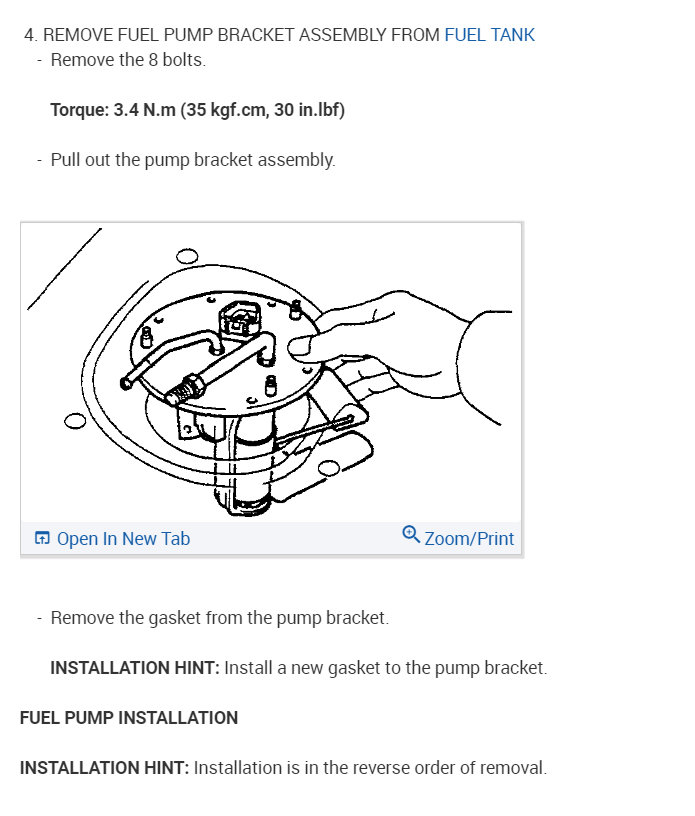 4. REMOVE FUEL PUMP BRACKET ASSEMBLY FROM FUEL TANK
- Remove the 8 bolts.

Torque: 3.4 N.m (35 kgf.cm, 30 in.lbf)

- Pull out the pump bracket assembly.

Open In New Tab

Zoom/Print

- Remove the gasket from the pump bracket.

INSTALLATION HINT: Install a new gasket to the pump bracket.

FUEL PUMP INSTALLATION

INSTALLATION HINT: Installation is in the reverse order of removal.