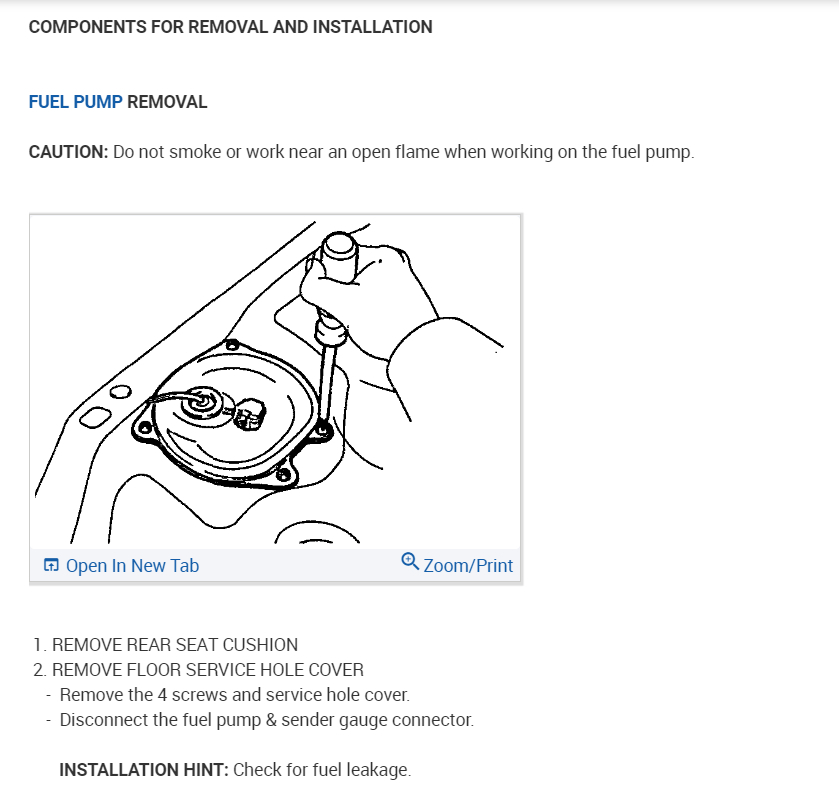 COMPONENTS FOR REMOVAL AND INSTALLATION

FUEL PUMP REMOVAL

CAUTION: Do not smoke or work near an open flame when working on the fuel pump.

Open In New Tab

Zoom/Print

1. REMOVE REAR SEAT CUSHION
2. REMOVE FLOOR SERVICE HOLE COVER
- Remove the 4 screws and service hole cover.
- Disconnect the fuel pump & sender gauge connector.

INSTALLATION HINT: Check for fuel leakage.