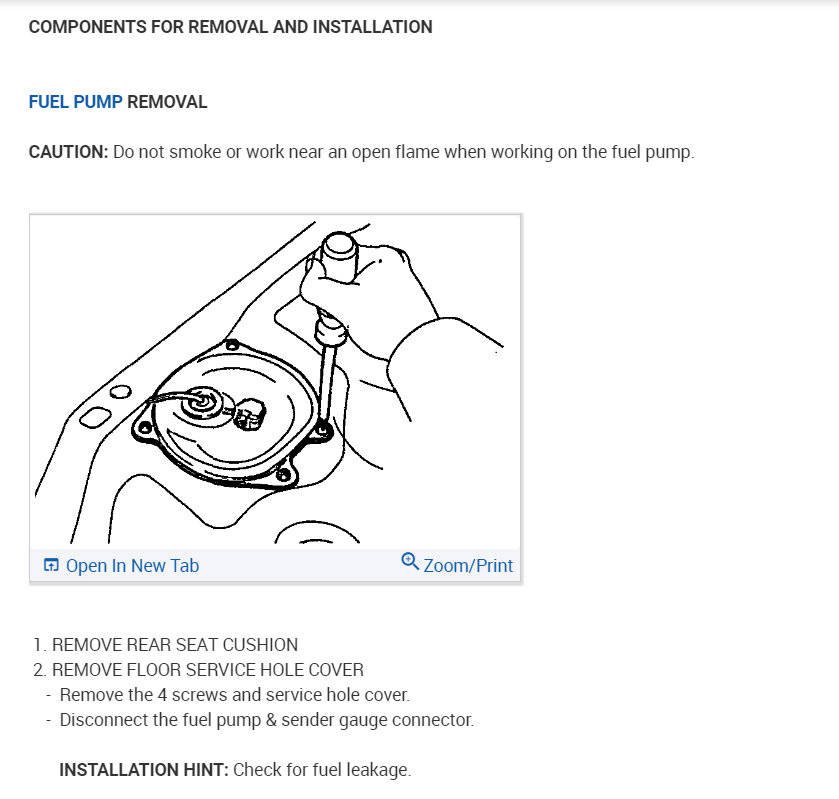 COMPONENTS FOR REMOVAL AND INSTALLATION

FUEL PUMP REMOVAL

CAUTION: Do not smoke or work near an open flame when working on the fuel pump.

Open In New Tab
Zoom/Print

1. REMOVE REAR SEAT CUSHION
2. REMOVE FLOOR SERVICE HOLE COVER
- Remove the 4 screws and service hole cover.
- Disconnect the fuel pump & sender gauge connector.

INSTALLATION HINT: Check for fuel leakage.