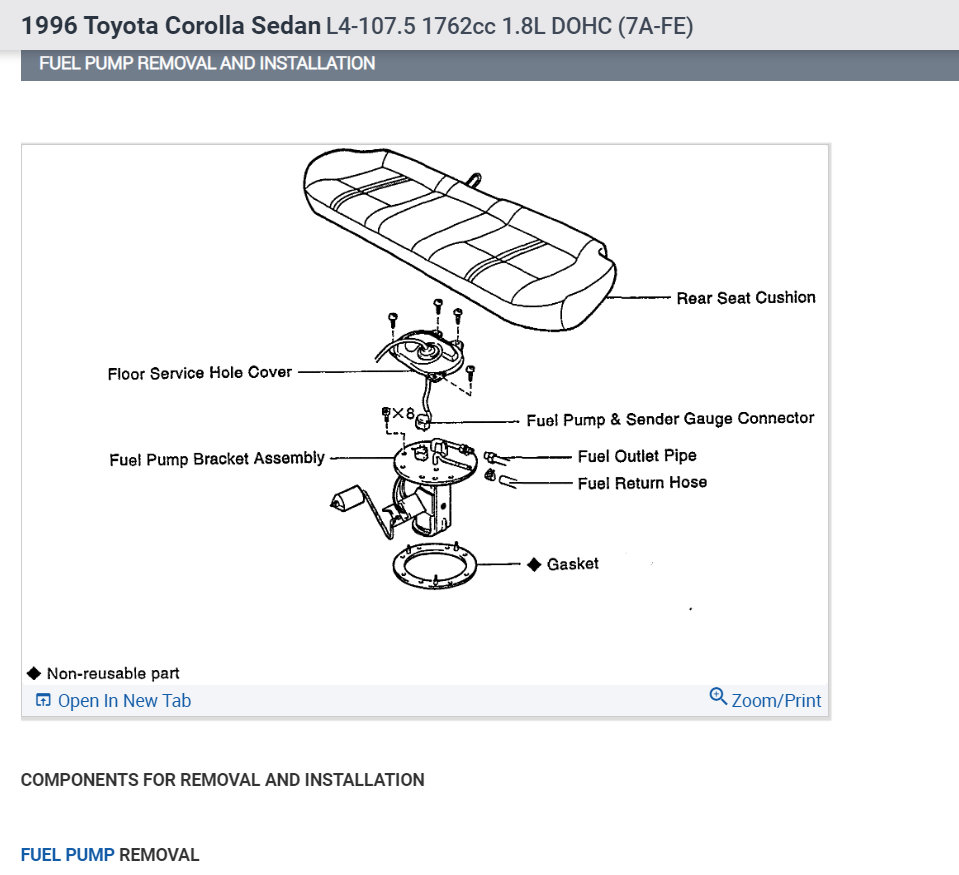 1996 Toyota Corolla Sedan L4-107.5 1762cc 1.8L DOHC (7A-FE)

FUEL PUMP REMOVAL AND INSTALLATION

Rear Seat Cushion
Floor Service Hole Cover
×8
Fuel Pump & Sender Gauge Connector
Fuel Pump Bracket Assembly
Fuel Outlet Pipe
Fuel Return Hose
◆ Gasket

◆ Non-reusable part

Open In New Tab
Zoom/Print

COMPONENTS FOR REMOVAL AND INSTALLATION

FUEL PUMP REMOVAL