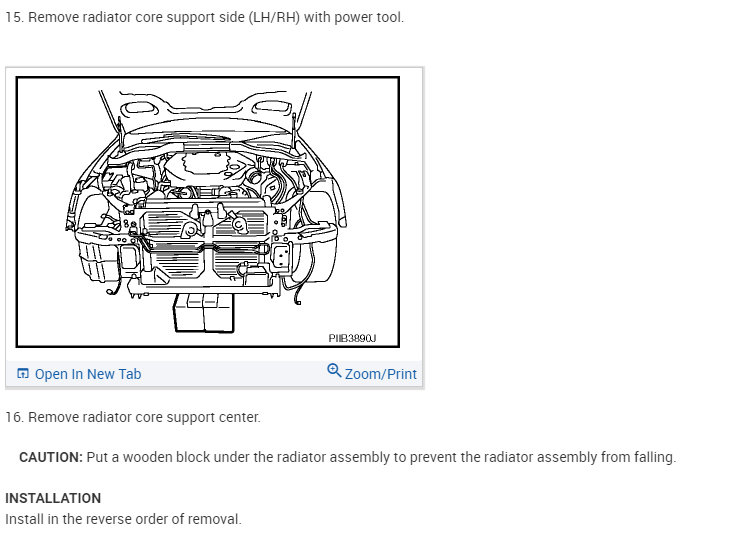 15. Remove radiator core support side (LH/RH) with power tool.

PIIB3890J

Open In New Tab

Zoom/Print

16. Remove radiator core support center.

CAUTION: Put a wooden block under the radiator assembly to prevent the radiator assembly from falling.

INSTALLATION

Install in the reverse order of removal.