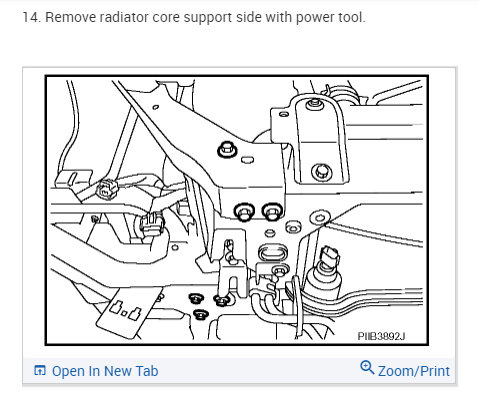 14. Remove radiator core support side with power tool.

PIIB3892J

Open In New Tab

Zoom/Print